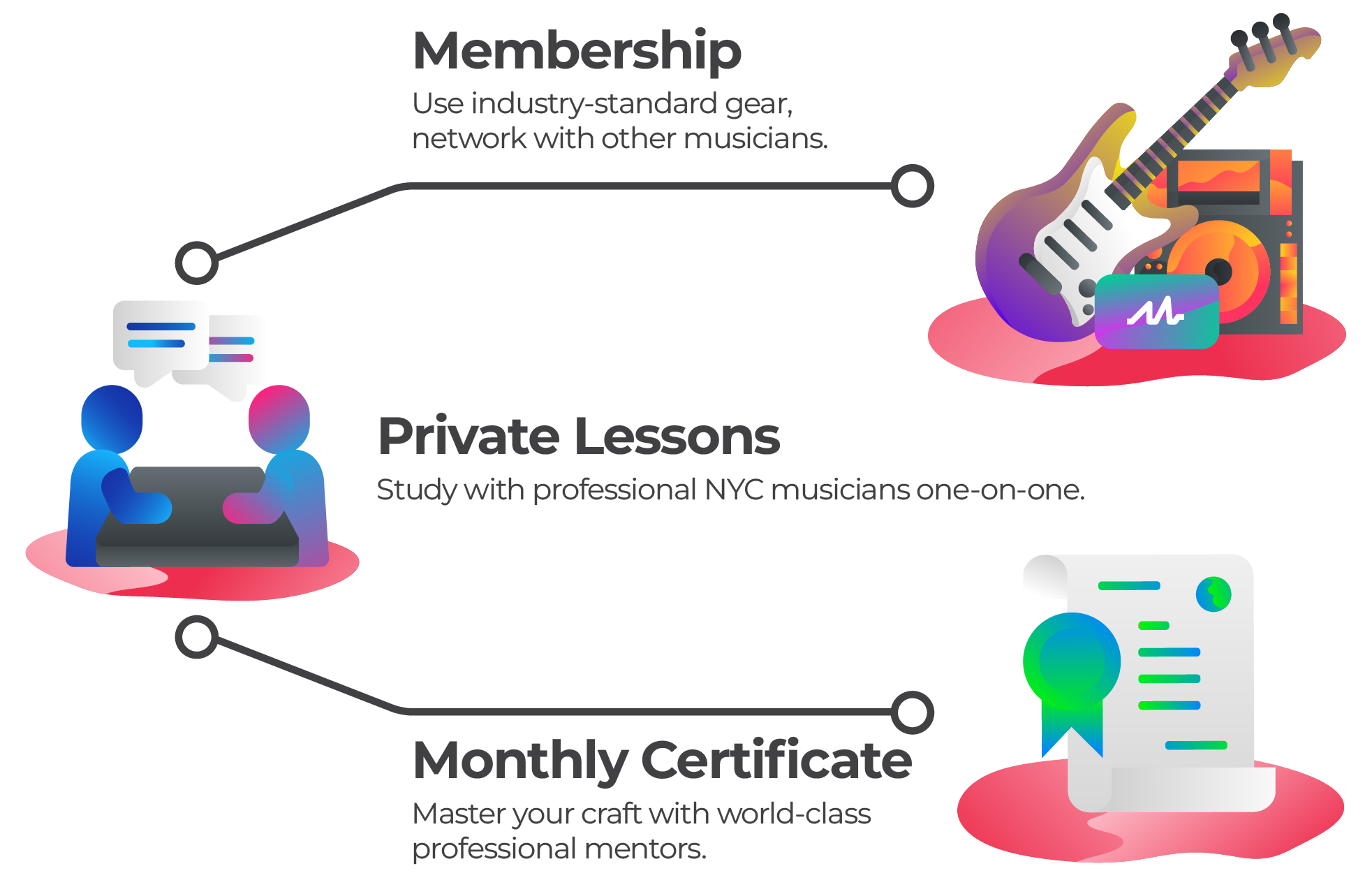 Membership

Use industry-standard gear, network with other musicians.

Private Lessons

Study with professional NYC musicians one-on-one.

Monthly Certificate

Master your craft with world-class professional mentors.